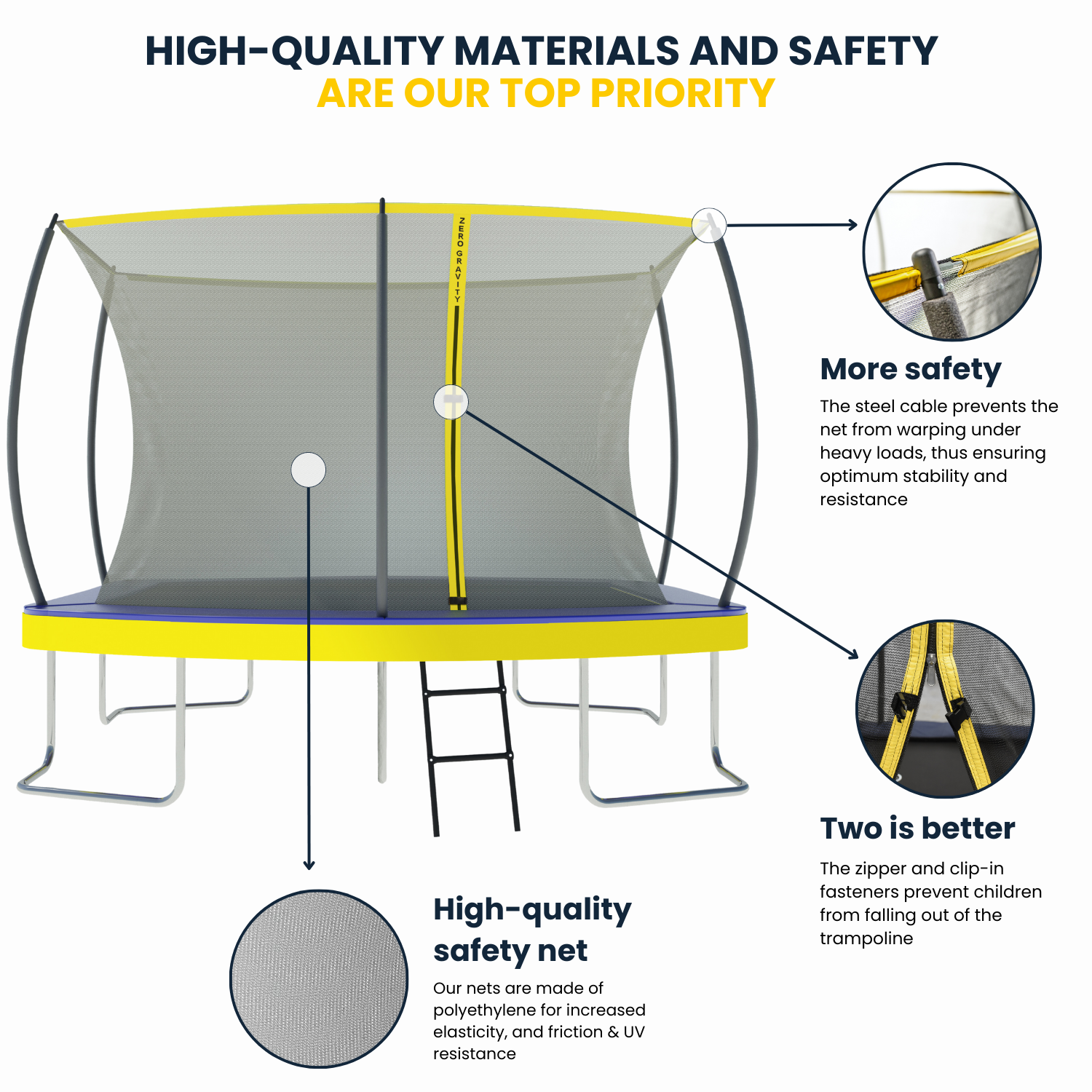 HIGH-QUALITY MATERIALS AND SAFETY
ARE OUR TOP PRIORITY

ZERO GRAVITY

More safety

The steel cable prevents the net from warping under heavy loads, thus ensuring optimum stability and resistance

Two is better

The zipper and clip-in fasteners prevent children from falling out of the trampoline

High-quality safety net

Our nets are made of polyethylene for increased elasticity, and friction & UV resistance