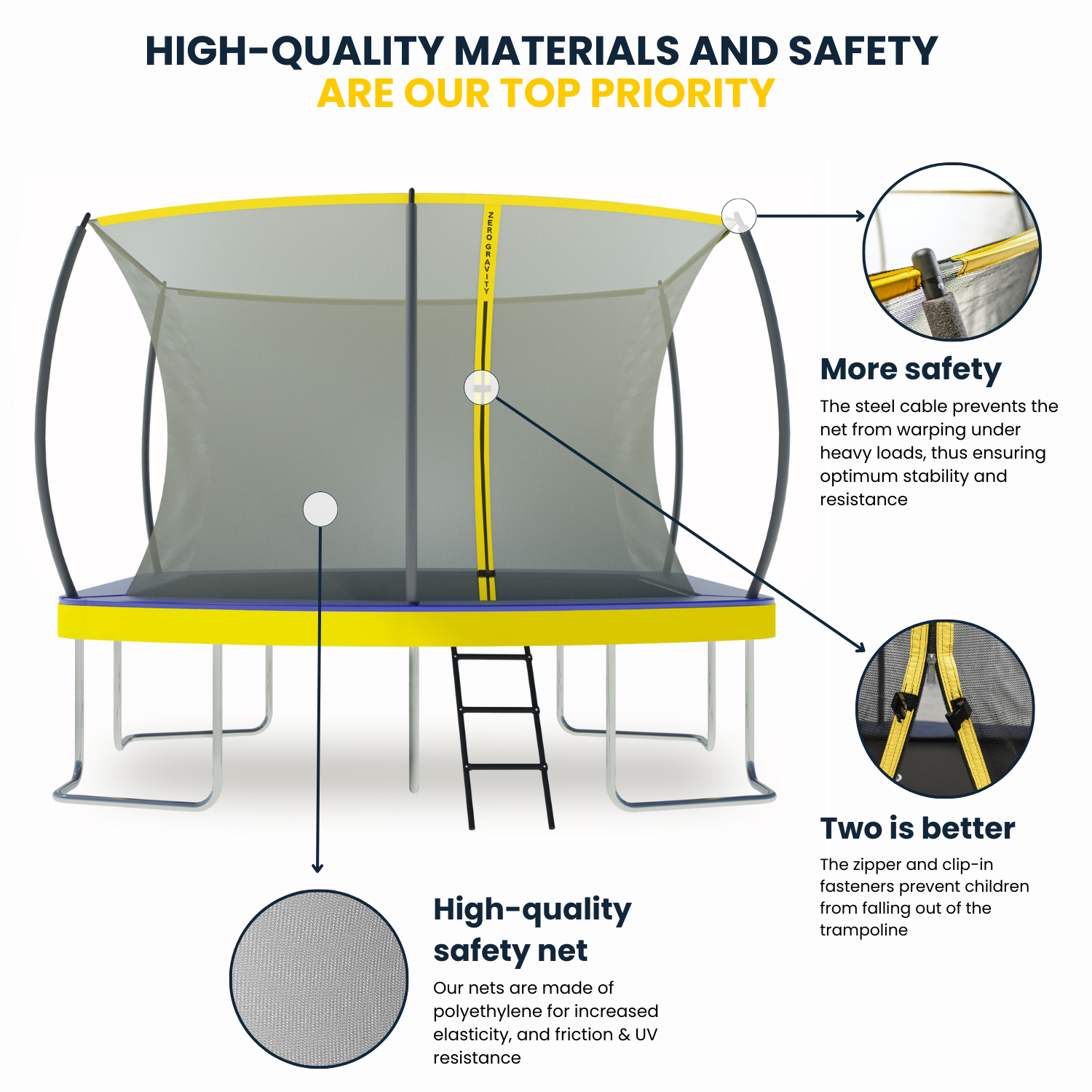 HIGH-QUALITY MATERIALS AND SAFETY
ARE OUR TOP PRIORITY

ZERO GRAVITY

More safety

The steel cable prevents the net from warping under heavy loads, thus ensuring optimum stability and resistance

Two is better

The zipper and clip-in fasteners prevent children from falling out of the trampoline

High-quality safety net

Our nets are made of polyethylene for increased elasticity, and friction & UV resistance