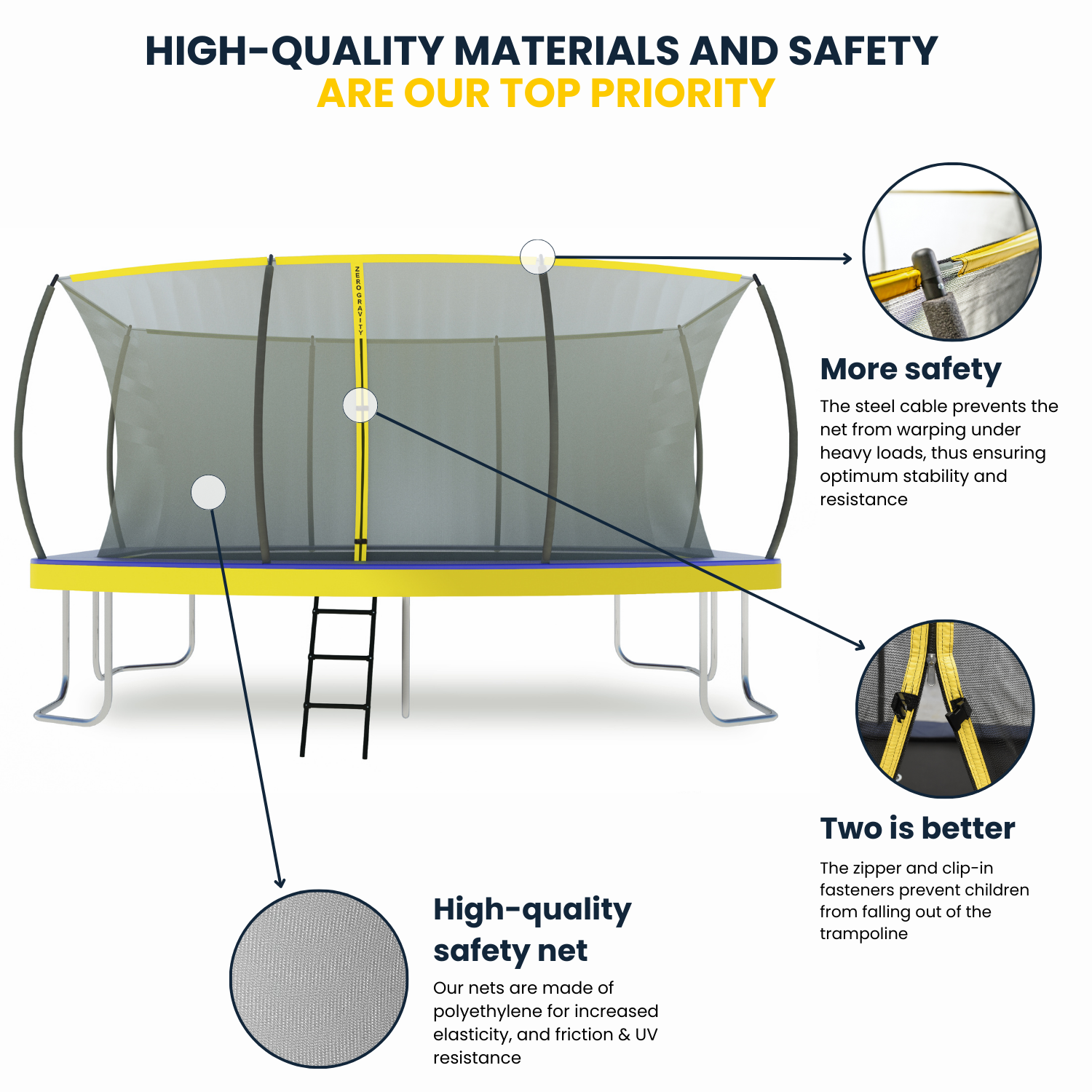 HIGH-QUALITY MATERIALS AND SAFETY
ARE OUR TOP PRIORITY

ZERO GRAVITY

More safety

The steel cable prevents the net from warping under heavy loads, thus ensuring optimum stability and resistance

Two is better

The zipper and clip-in fasteners prevent children from falling out of the trampoline

High-quality safety net

Our nets are made of polyethylene for increased elasticity, and friction & UV resistance