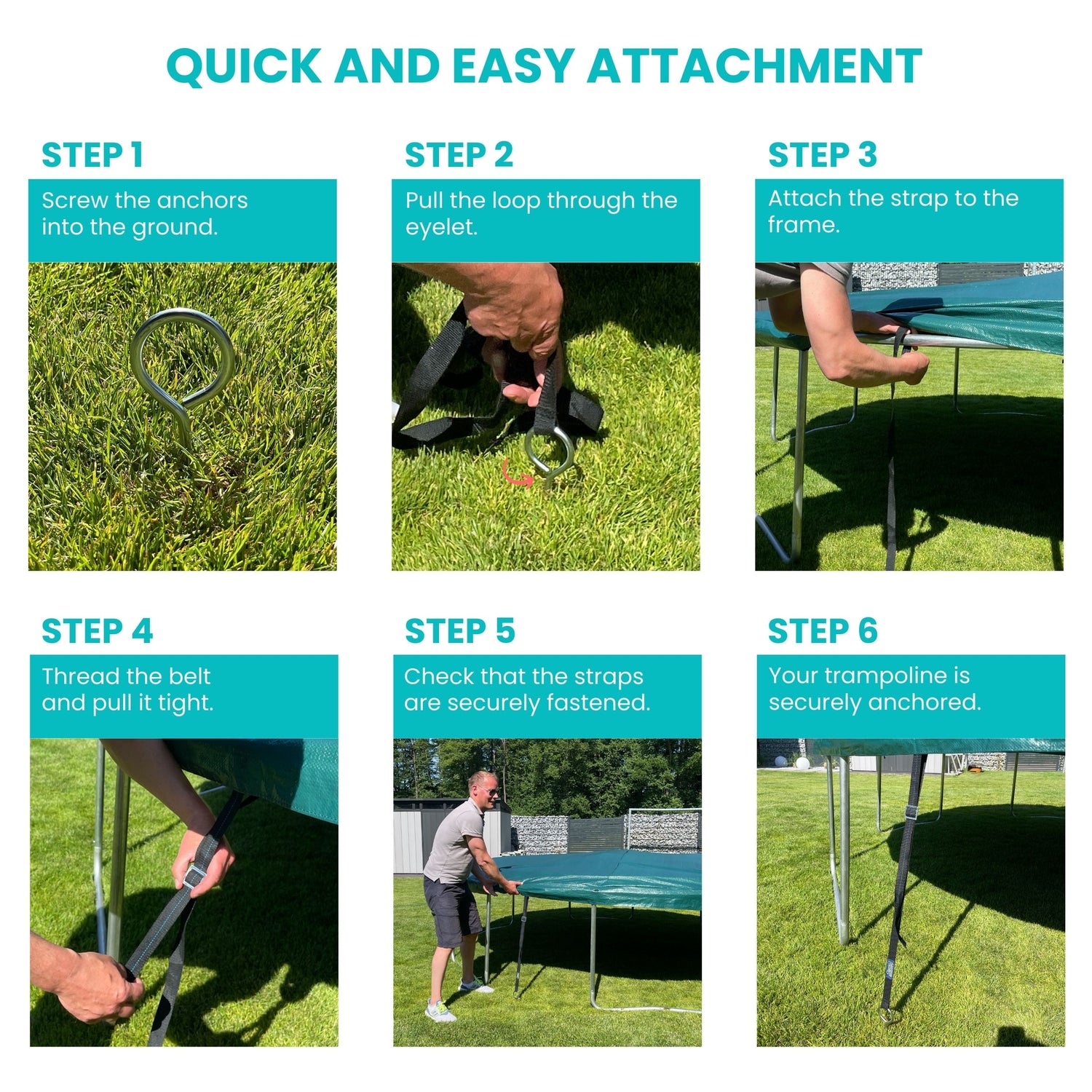 QUICK AND EASY ATTACHMENT

STEP 1

Screw the anchors into the ground.

STEP 2

Pull the loop through the eyelet.

STEP 3

Attach the strap to the frame.

STEP 4

Thread the belt and pull it tight.

STEP 5

Check that the straps are securely fastened.

STEP 6

Your trampoline is securely anchored.